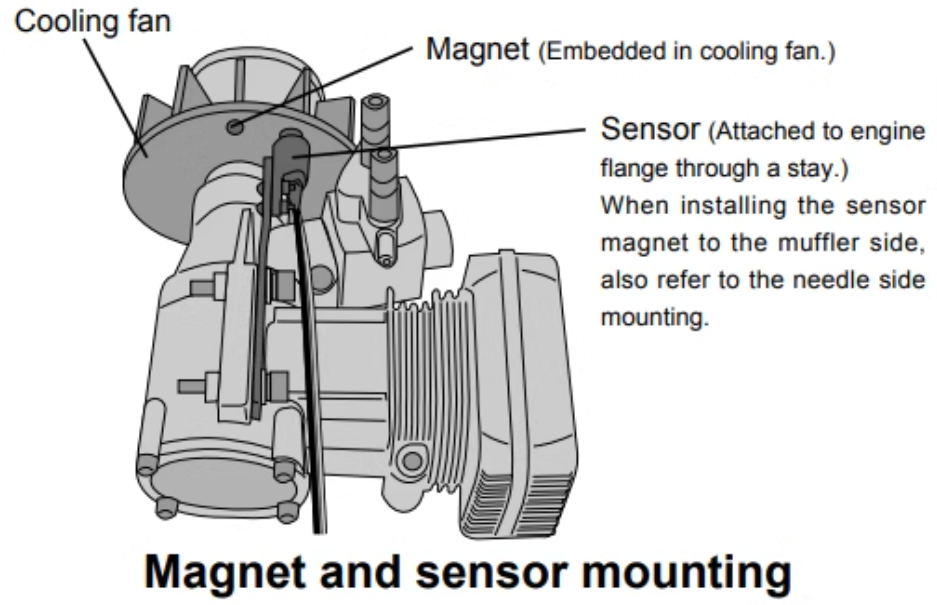 Cooling fan

Magnet (Embedded in cooling fan.)

Sensor (Attached to engine flange through a stay.)
When installing the sensor magnet to the muffler side, also refer to the needle side mounting.

Magnet and sensor mounting