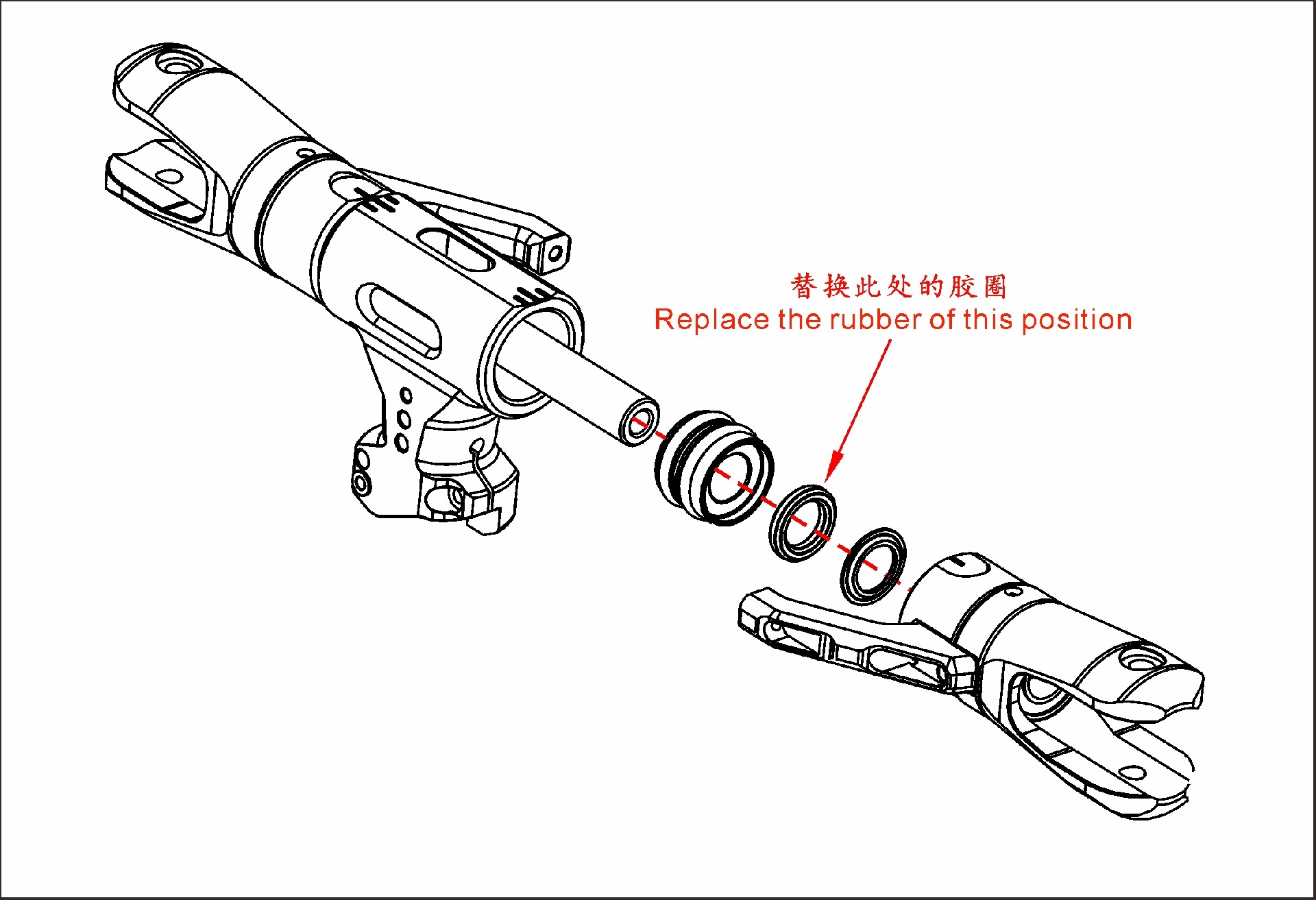 替换此处的胶圈
Replace the rubber of this position