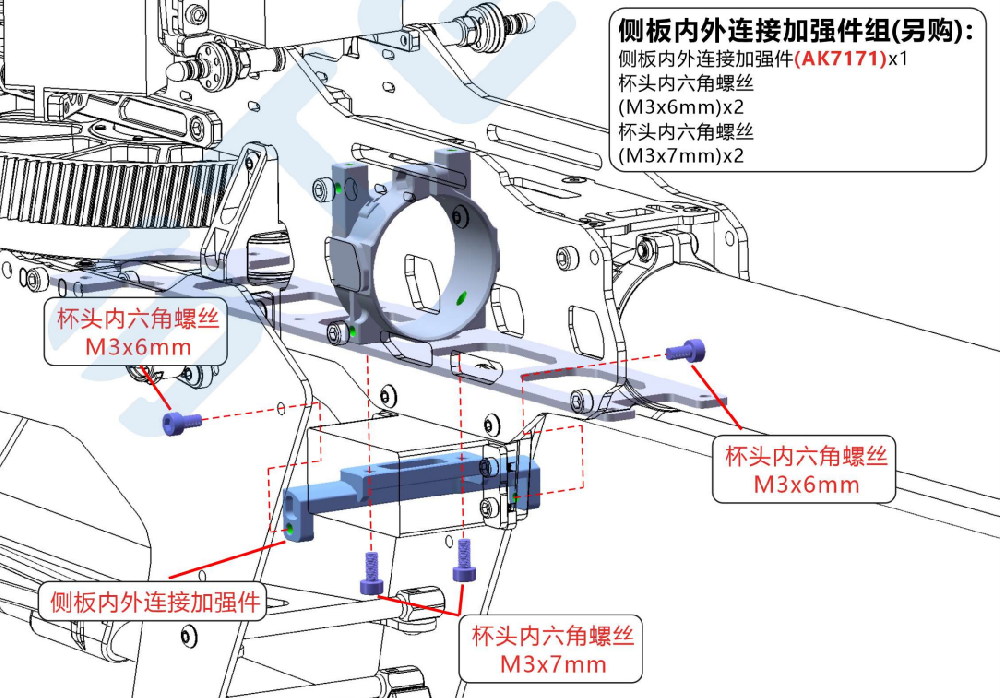 侧板内外连接加强件组(另购):
侧板内外连接加强件(AK7171)x1
杯头内六角螺丝
(M3x6mm)x2
杯头内六角螺丝
(M3x7mm)x2

杯头内六角螺丝
M3x6mm

杯头内六角螺丝
M3x6mm

侧板内外连接加强件

杯头内六角螺丝
M3x7mm