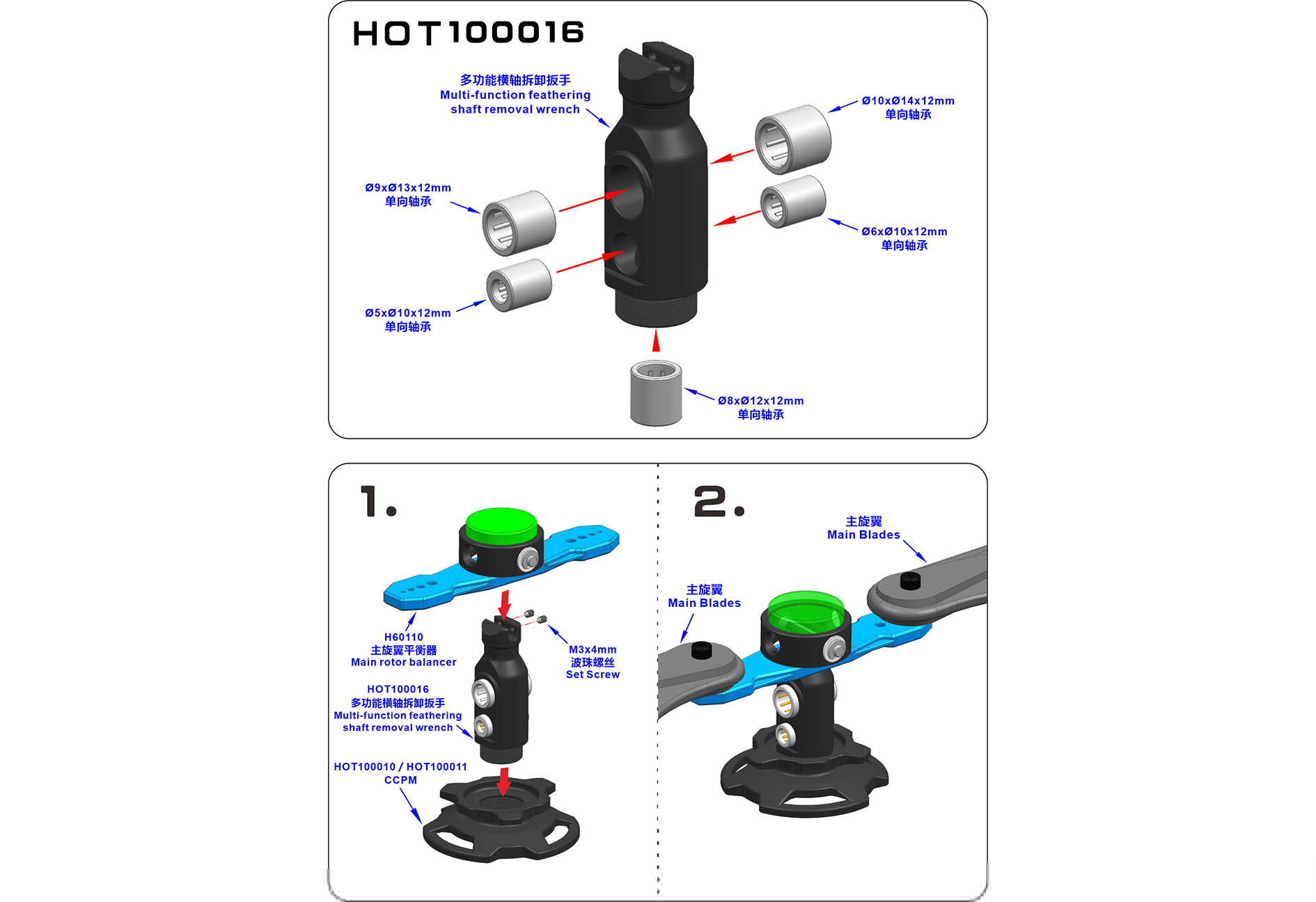 HOT100016

多功能横轴拆卸扳手
Multi-function feathering shaft removal wrench

Ø10xØ14x12mm
单向轴承

Ø9xØ13x12mm
单向轴承

Ø6xØ10x12mm
单向轴承

Ø5xØ10x12mm
单向轴承

Ø8xØ12x12mm
单向轴承

1.

H60110
主旋翼平衡器
Main rotor balancer

M3x4mm
波珠螺丝
Set Screw

HOT100016
多功能横轴拆卸扳手
Multi-function feathering shaft removal wrench

HOT100010 / HOT100011
CCPM

2.

主旋翼
Main Blades

主旋翼
Main Blades