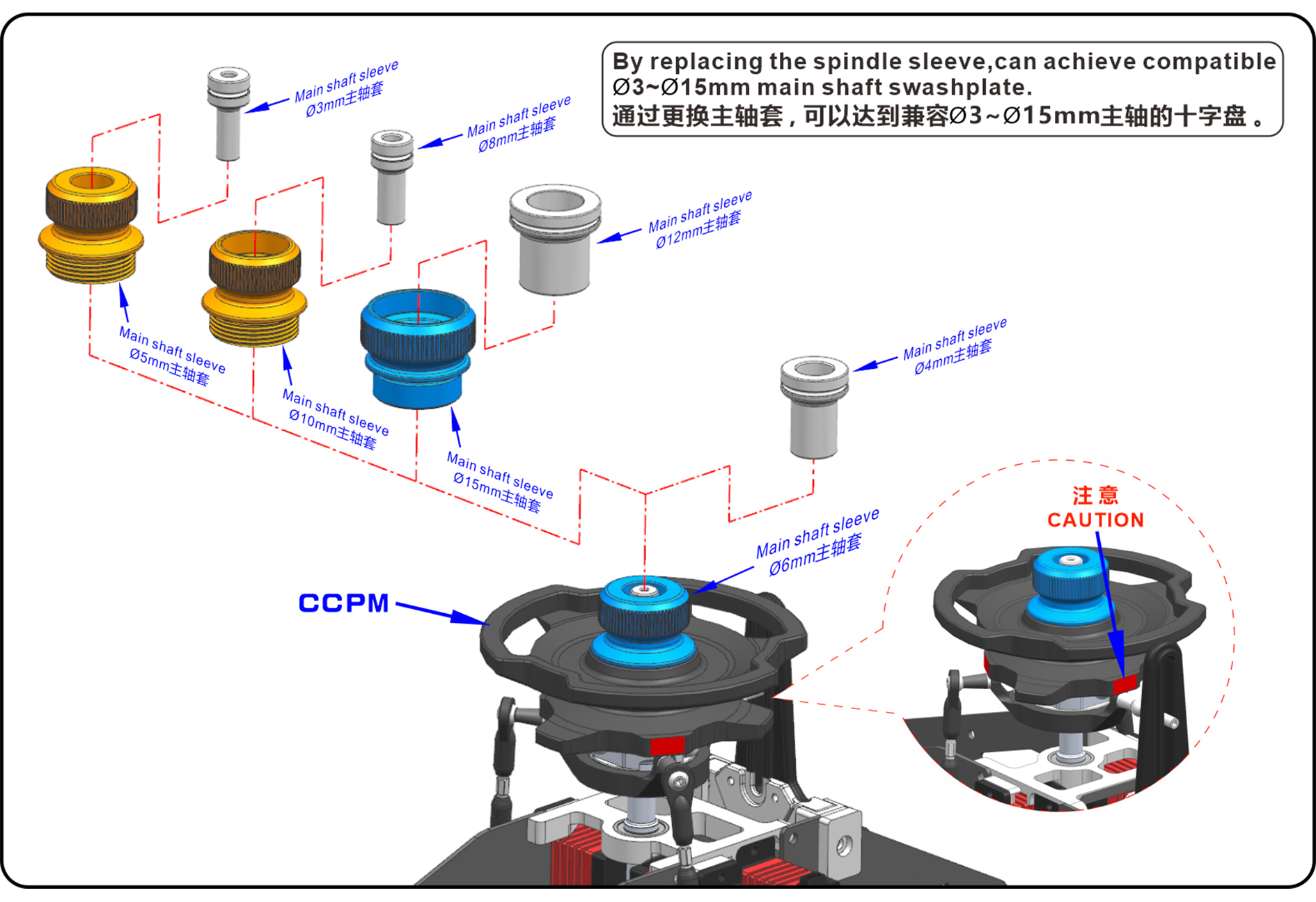 By replacing the spindle sleeve,can achieve compatible Ø3~Ø15mm main shaft swashplate.
通过更换主轴套，可以达到兼容Ø3~Ø15mm主轴的十字盘。

Main shaft sleeve
Ø3mm主轴套

Main shaft sleeve
Ø8mm主轴套

Main shaft sleeve
Ø12mm主轴套

Main shaft sleeve
Ø5mm主轴套

Main shaft sleeve
Ø10mm主轴套

Main shaft sleeve
Ø15mm主轴套

Main shaft sleeve
Ø4mm主轴套

Main shaft sleeve
Ø6mm主轴套

CCPM

注意
CAUTION