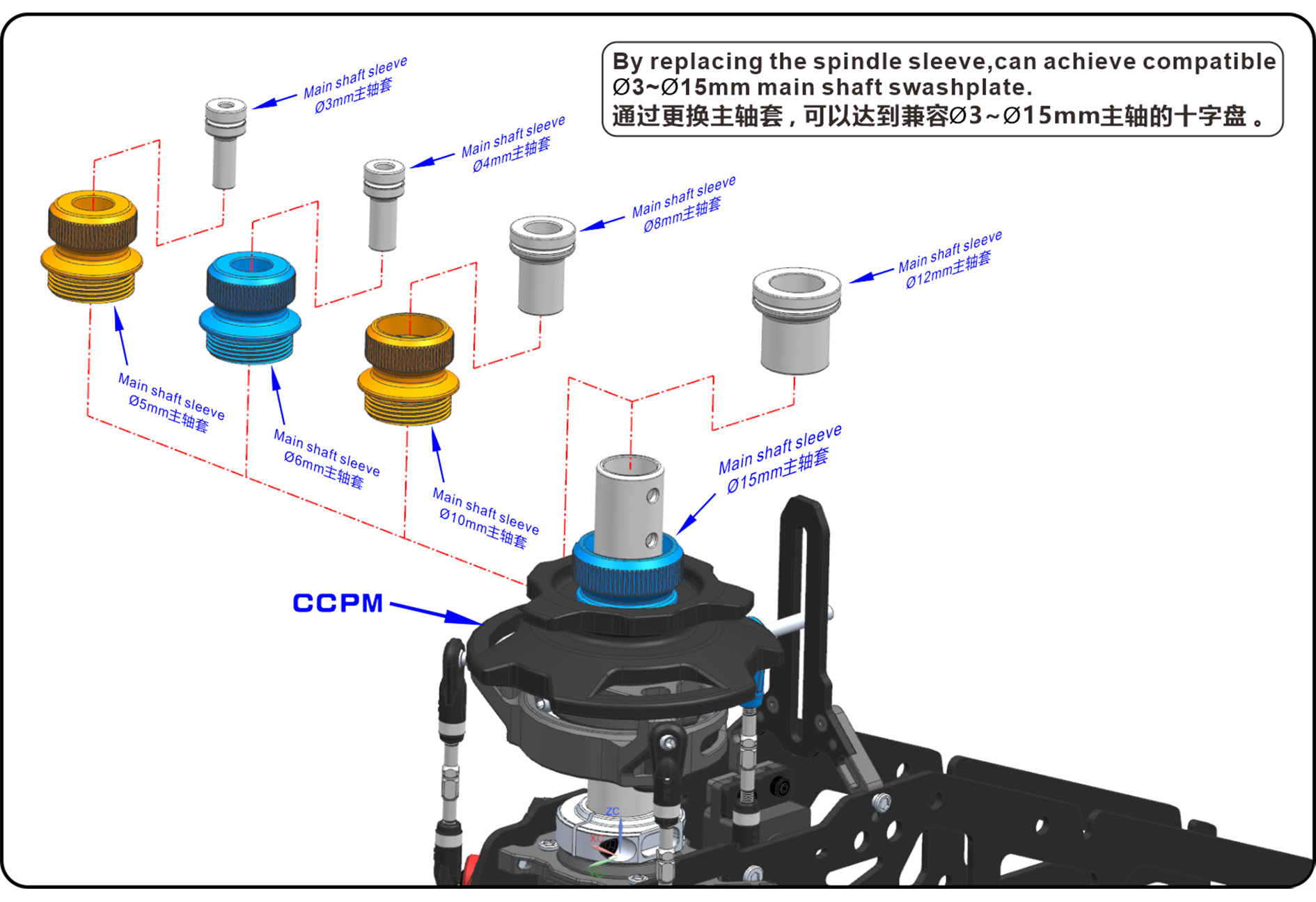 By replacing the spindle sleeve,can achieve compatible Ø3~Ø15mm main shaft swashplate.
通过更换主轴套，可以达到兼容Ø3~Ø15mm主轴的十字盘。

Main shaft sleeve
Ø3mm主轴套

Main shaft sleeve
Ø4mm主轴套

Main shaft sleeve
Ø8mm主轴套

Main shaft sleeve
Ø12mm主轴套

Main shaft sleeve
Ø5mm主轴套

Main shaft sleeve
Ø6mm主轴套

Main shaft sleeve
Ø10mm主轴套

Main shaft sleeve
Ø15mm主轴套

CCPM

ZC
XC
YC