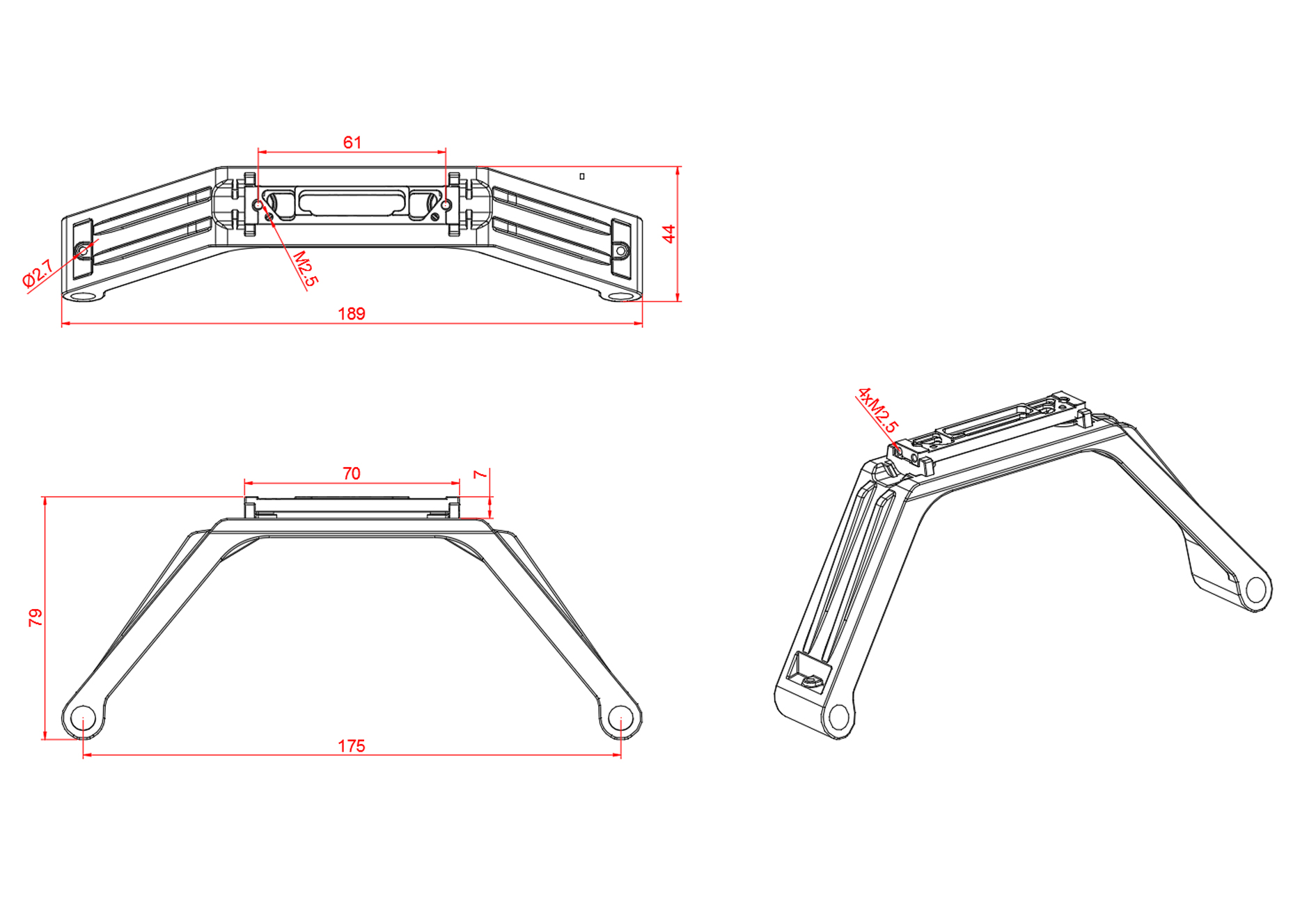 61
44
Ø2.7
M2.5
189
70
7
79
175
4xM2.5