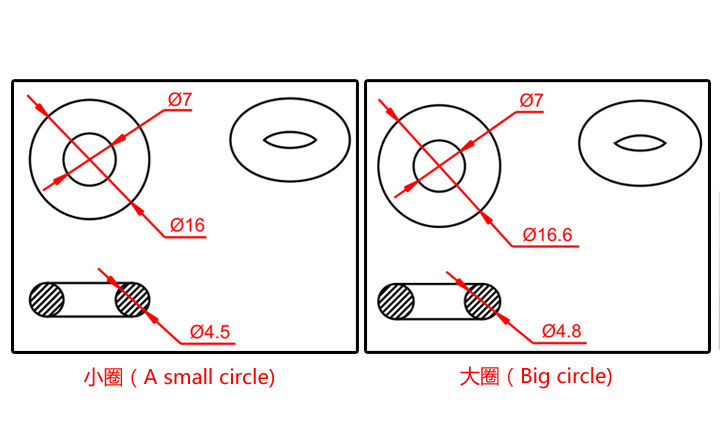 Ø7

Ø16

Ø4.5

小圈（A small circle)

Ø7

Ø16.6

Ø4.8

大圈（Big circle)