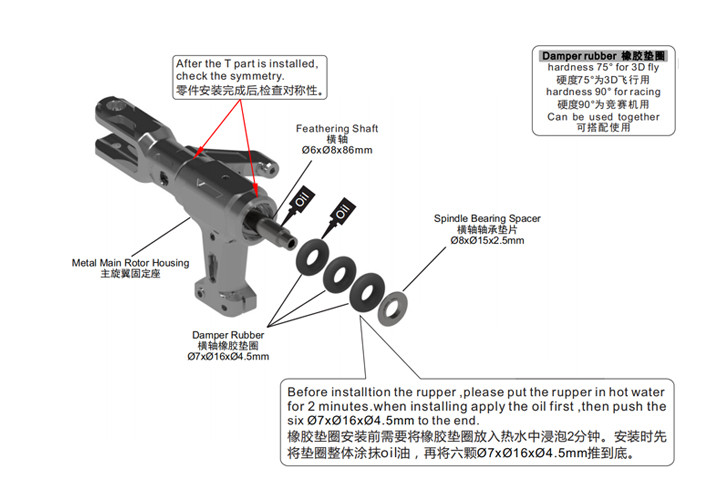 After the T part is installed, check the symmetry.
零件安装完成后,检查对称性。

Damper rubber 橡胶垫圈
hardness 75° for 3D fly
硬度75°为3D飞行用
hardness 90° for racing
硬度90°为竞赛机用
Can be used together
可搭配使用

Feathering Shaft
横轴
Ø6xØ8x86mm

Oil

Oil

Spindle Bearing Spacer
横轴轴承垫片
Ø8xØ15x2.5mm

Metal Main Rotor Housing
主旋翼固定座

Damper Rubber
横轴橡胶垫圈
Ø7xØ16xØ4.5mm

Before installtion the rupper ,please put the rupper in hot water for 2 minutes.when installing apply the oil first ,then push the six Ø7xØ16xØ4.5mm to the end.
橡胶垫圈安装前需要将橡胶垫圈放入热水中浸泡2分钟。安装时先将垫圈整体涂抹oil油，再将六颗Ø7xØ16xØ4.5mm推到底。