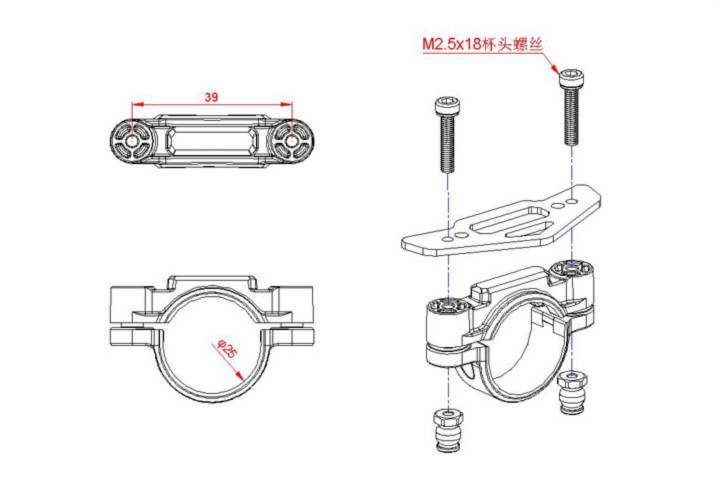 39

φ25

M2.5x18杯头螺丝