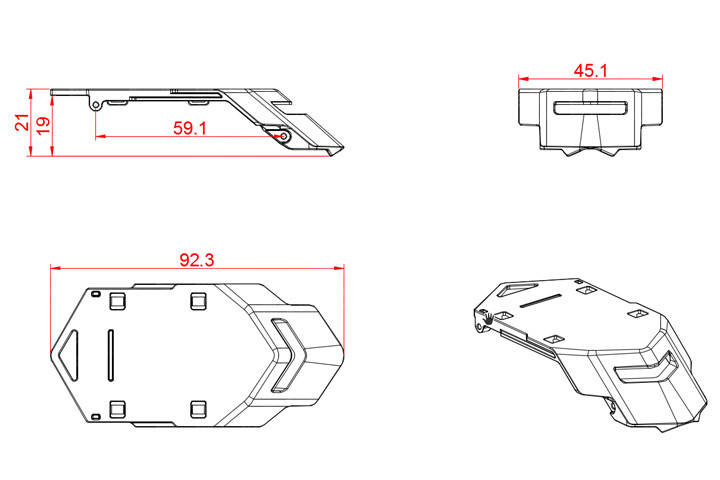 21
19
59.1
45.1
92.3