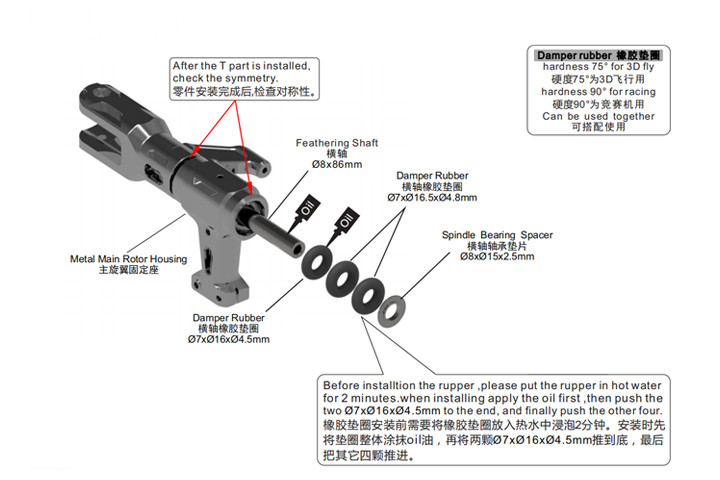 After the T part is installed, check the symmetry.
零件安装完成后,检查对称性。

Damper rubber 橡胶垫圈
hardness 75° for 3D fly
硬度75°为3D飞行用
hardness 90° for racing
硬度90°为竞赛机用
Can be used together
可搭配使用

Feathering Shaft
横轴
Ø8x86mm

Damper Rubber
横轴橡胶垫圈
Ø7xØ16.5xØ4.8mm

Oil

Oil

Spindle Bearing Spacer
横轴轴承垫片
Ø8xØ15x2.5mm

Metal Main Rotor Housing
主旋翼固定座

Damper Rubber
横轴橡胶垫圈
Ø7xØ16xØ4.5mm

Before installtion the rupper ,please put the rupper in hot water for 2 minutes.when installing apply the oil first ,then push the two Ø7xØ16xØ4.5mm to the end, and finally push the other four.
橡胶垫圈安装前需要将橡胶垫圈放入热水中浸泡2分钟。安装时先将垫圈整体涂抹oil油，再将两颗Ø7xØ16xØ4.5mm推到底，最后把其它四颗推进。